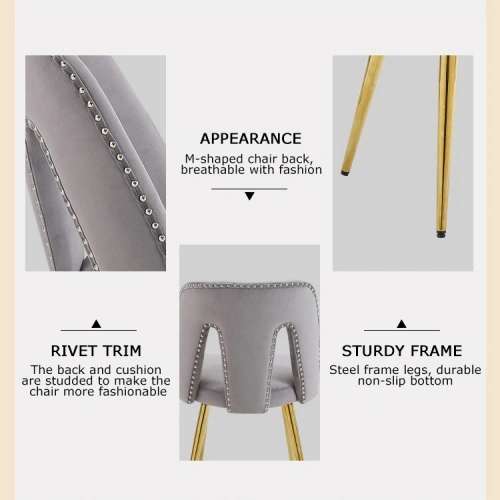 APPEARANCE
M-shaped chair back, breathable with fashion

RIVET TRIM
The back and cushion are studded to make the chair more fashionable

STURDY FRAME
Steel frame legs, durable non-slip bottom