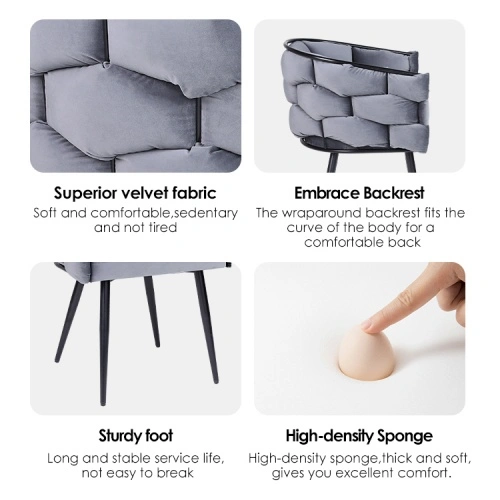 Superior velvet fabric
Soft and comfortable,sedentary and not tired

Embrace Backrest
The wraparound backrest fits the curve of the body for a comfortable back

Sturdy foot
Long and stable service life, not easy to break

High-density Sponge
High-density sponge,thick and soft, gives you excellent comfort.