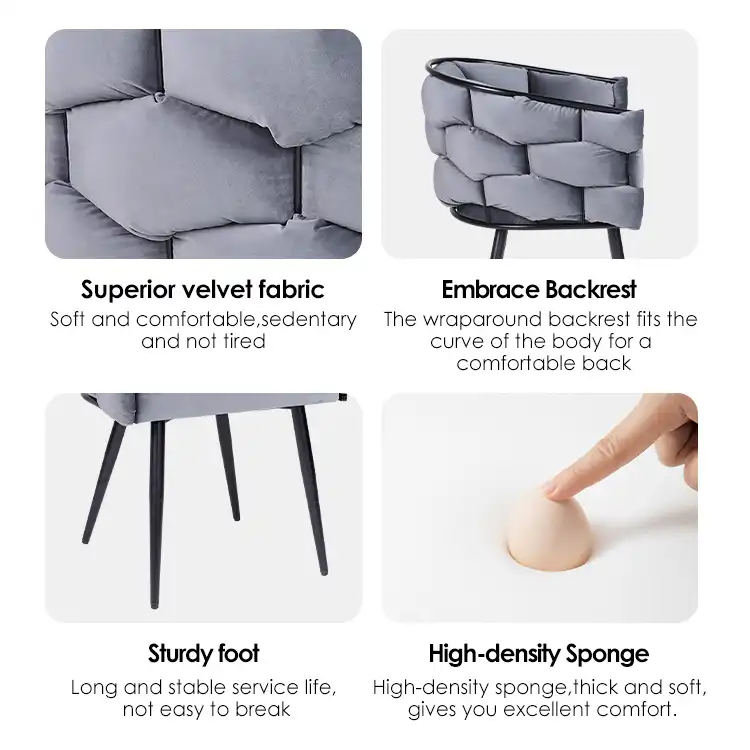 Superior velvet fabric
Soft and comfortable,sedentary and not tired

Embrace Backrest
The wraparound backrest fits the curve of the body for a comfortable back

Sturdy foot
Long and stable service life, not easy to break

High-density Sponge
High-density sponge,thick and soft, gives you excellent comfort.